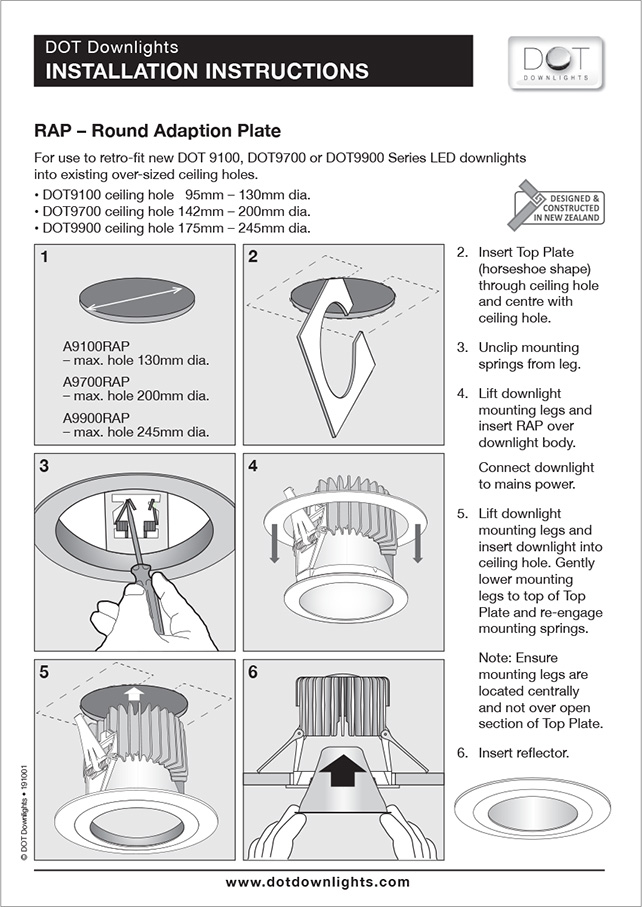 DOT Downlights
INSTALLATION INSTRUCTIONS

DOT DOWNLIGHTS

RAP – Round Adaption Plate

For use to retro-fit new DOT 9100, DOT9700 or DOT9900 Series LED downlights into existing over-sized ceiling holes.

• DOT9100 ceiling hole 95mm – 130mm dia.
• DOT9700 ceiling hole 142mm – 200mm dia.
• DOT9900 ceiling hole 175mm – 245mm dia.

DESIGNED & CONSTRUCTED IN NEW ZEALAND

1

A9100RAP
– max. hole 130mm dia.

A9700RAP
– max. hole 200mm dia.

A9900RAP
– max. hole 245mm dia.

2

3

4

5

6

2. Insert Top Plate (horseshoe shape) through ceiling hole and centre with ceiling hole.

3. Unclip mounting springs from leg.

4. Lift downlight mounting legs and insert RAP over downlight body.

Connect downlight to mains power.

5. Lift downlight mounting legs and insert downlight into ceiling hole. Gently lower mounting legs to top of Top Plate and re-engage mounting springs.

Note: Ensure mounting legs are located centrally and not over open section of Top Plate.

6. Insert reflector.

© DOT Downlights • 191001

www.dotdownlights.com